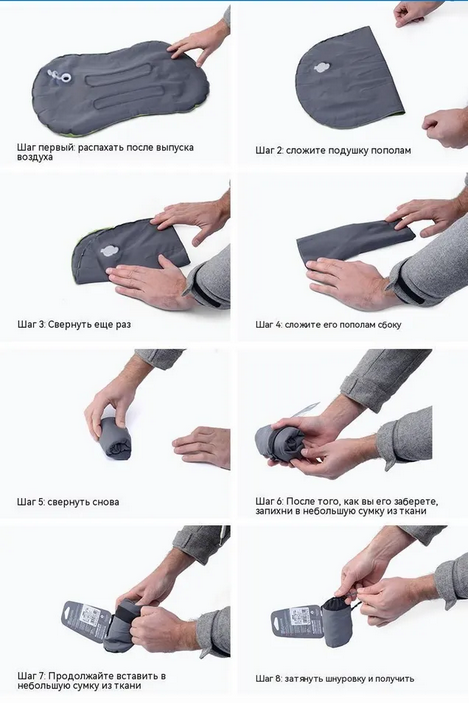 Шаг первый: распахать после выпуска воздуха

Шаг 2: сложите подушку пополам

Шаг 3: Свернуть еще раз

Шаг 4: сложите его пополам сбоку

Шаг 5: свернуть снова

Шаг 6: После того, как вы его заберете, запихни в небольшую сумку из ткани

Шаг 7: Продолжайте вставить в небольшую сумку из ткани

Шаг 8: затянуть шнуровку и получить