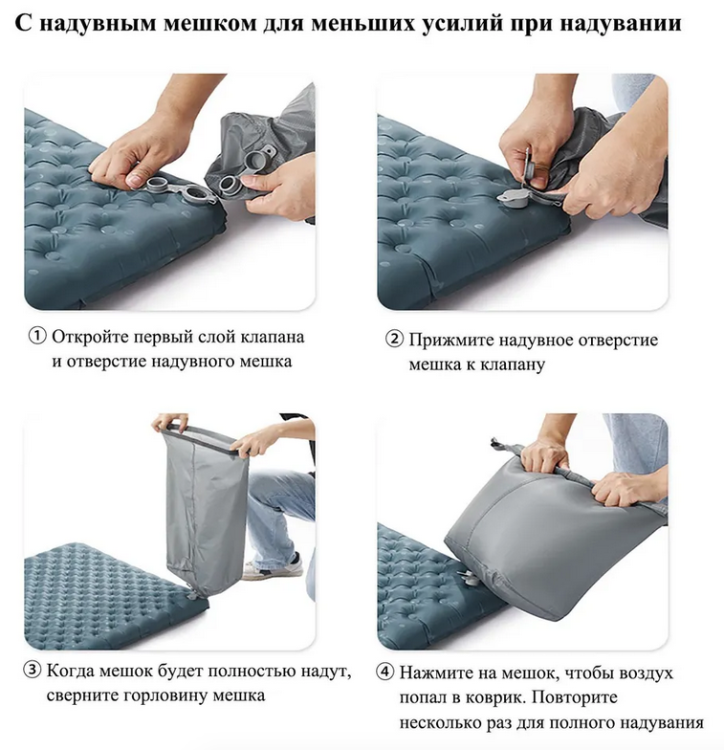 С надувным мешком для меньших усилий при надувании

① Откройте первый слой клапана и отверстие надувного мешка

② Прижмите надувное отверстие мешка к клапану

③ Когда мешок будет полностью надут, сверните горловину мешка

④ Нажмите на мешок, чтобы воздух попал в коврик. Повторите несколько раз для полного надувания