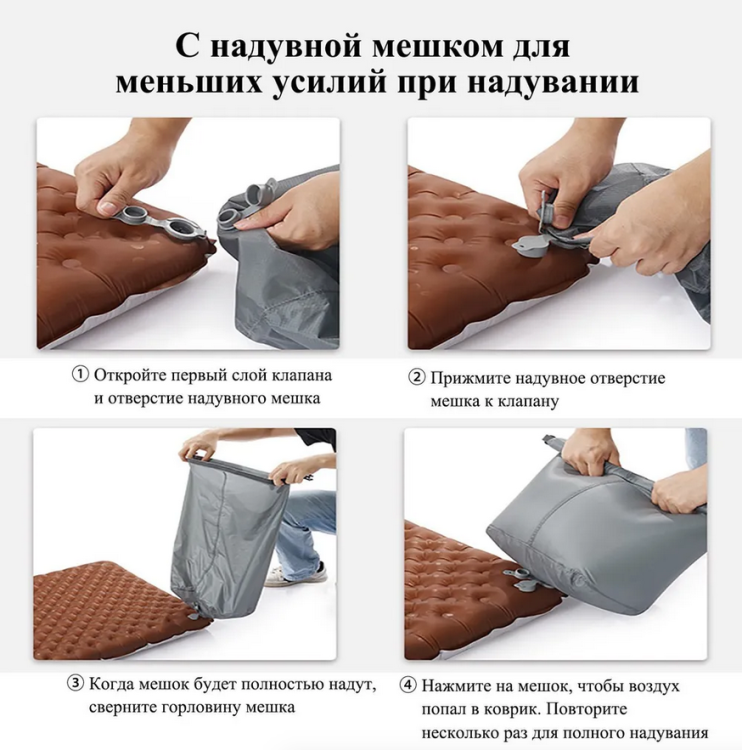 С надувной мешком для меньших усилий при надувании

① Откройте первый слой клапана и отверстие надувного мешка

② Прижмите надувное отверстие мешка к клапану

③ Когда мешок будет полностью надут, сверните горловину мешка

④ Нажмите на мешок, чтобы воздух попал в коврик. Повторите несколько раз для полного надувания