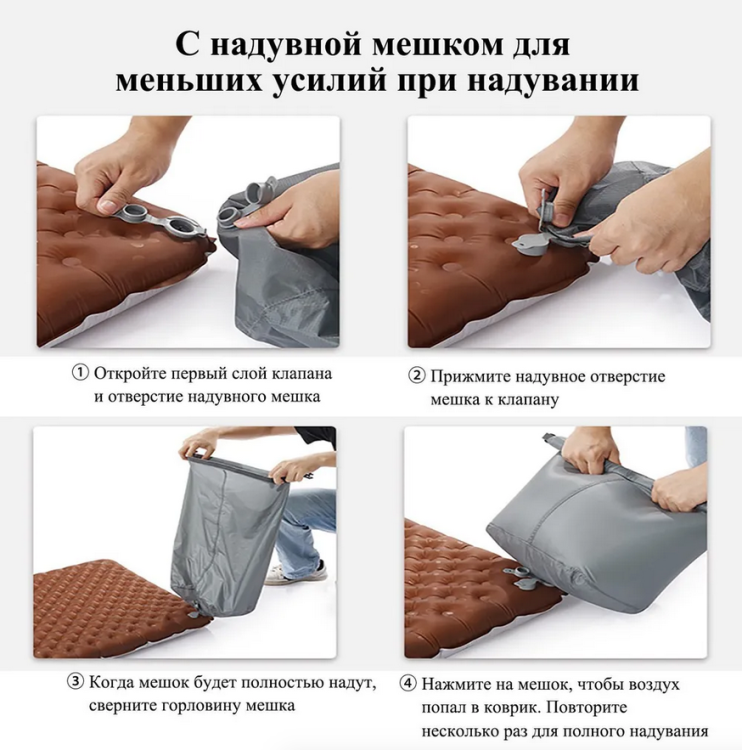 С надувной мешком для меньших усилий при надувании

① Откройте первый слой клапана и отверстие надувного мешка

② Прижмите надувное отверстие мешка к клапану

③ Когда мешок будет полностью надут, сверните горловину мешка

④ Нажмите на мешок, чтобы воздух попал в коврик. Повторите несколько раз для полного надувания